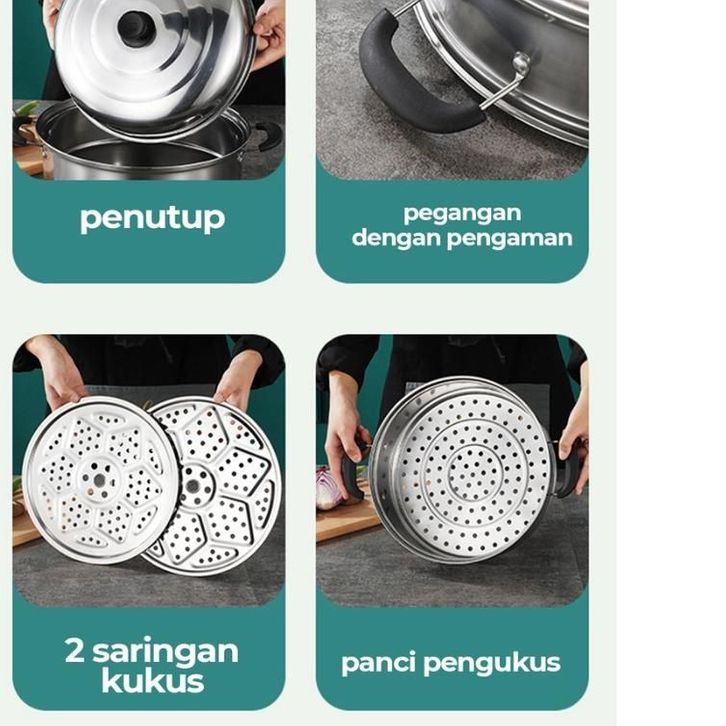 penutup

pegangan dengan pengaman

2 saringan kukus

panci pengukus