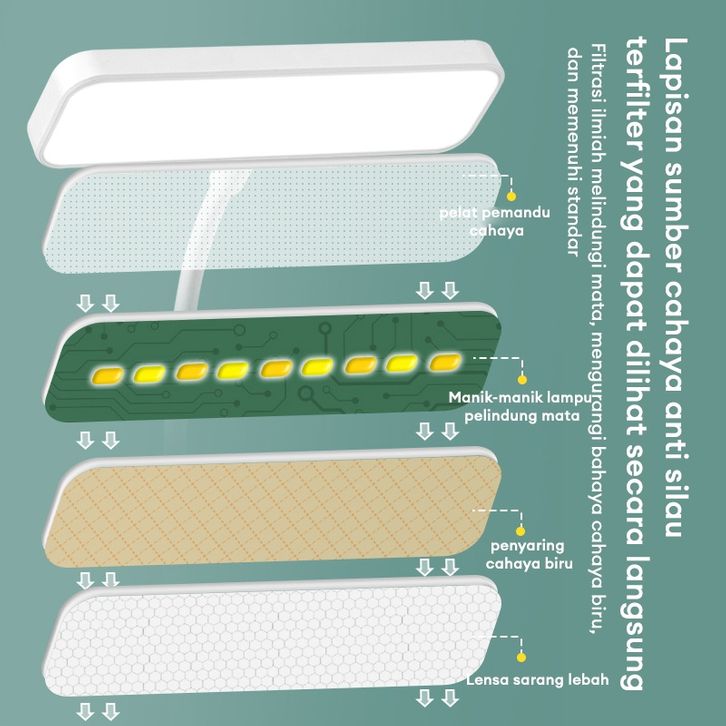 Lapisan sumber cahaya anti silau terfilter yang dapat dilihat secara langsung

Filtrasi ilmiah melindungi mata, mengurangi bahaya cahaya biru, dan memenuhi standar

pelat pemandu cahaya

Manik-manik lampu pelindung mata

penyaring cahaya biru

Lensa sarang lebah