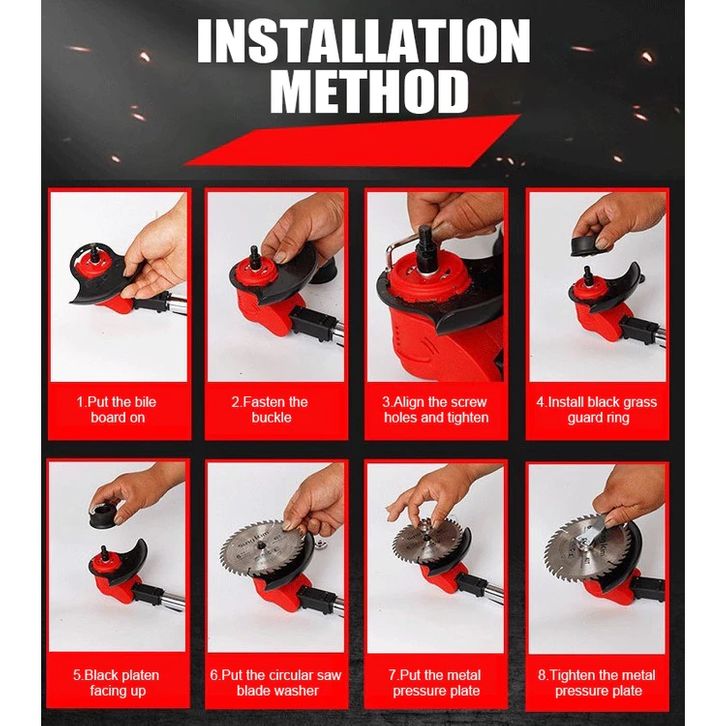 INSTALLATION METHOD

1.Put the bile board on

2.Fasten the buckle

3.Align the screw holes and tighten

4.Install black grass guard ring

5.Black platen facing up

6.Put the circular saw blade washer

7.Put the metal pressure plate

8.Tighten the metal pressure plate