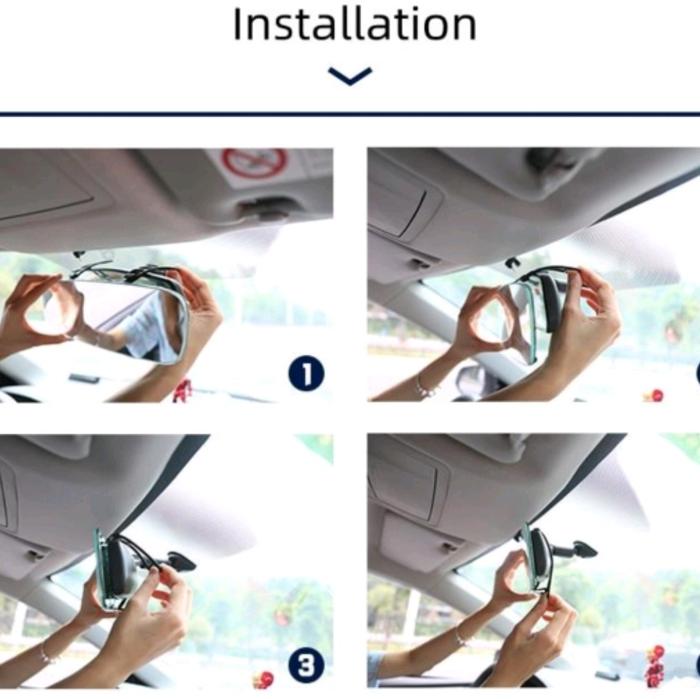 Installation

1

3