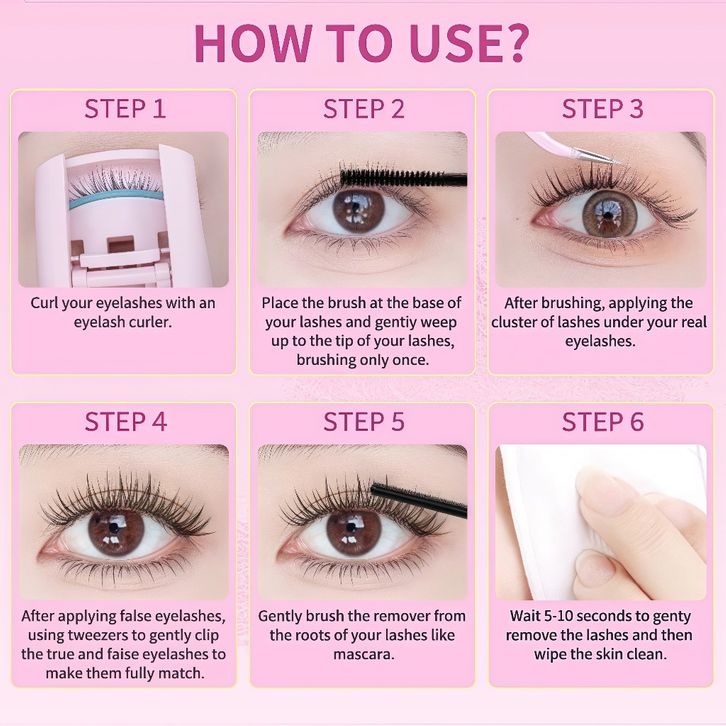 HOW TO USE?

STEP 1

Curl your eyelashes with an eyelash curler.

STEP 2

Place the brush at the base of your lashes and gentiy weep up to the tip of your lashes, brushing only once.

STEP 3

After brushing, applying the cluster of lashes under your real eyelashes.

STEP 4

After applying false eyelashes, using tweezers to gently clip the true and faise eyelashes to make them fully match.

STEP 5

Gently brush the remover from the roots of your lashes like mascara.

STEP 6

Wait 5-10 seconds to genty remove the lashes and then wipe the skin clean.