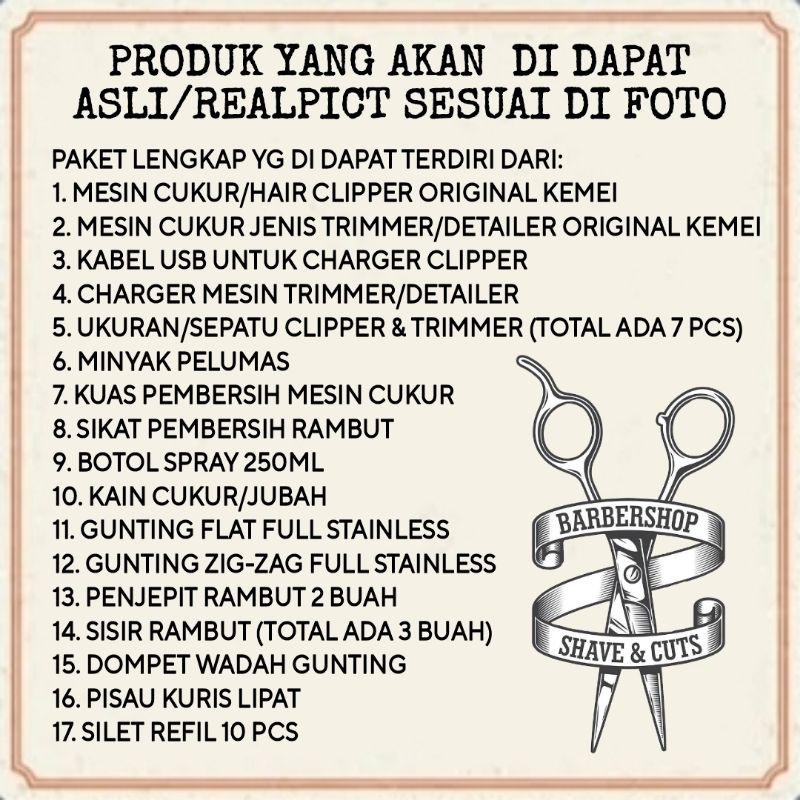 PRODUK YANG AKAN DI DAPAT
ASLI/REALPICT SESUAI DI FOTO

PAKET LENGKAP YG DI DAPAT TERDIRI DARI:
1. MESIN CUKUR/HAIR CLIPPER ORIGINAL KEMEI
2. MESIN CUKUR JENIS TRIMMER/DETAILER ORIGINAL KEMEI
3. KABEL USB UNTUK CHARGER CLIPPER
4. CHARGER MESIN TRIMMER/DETAILER
5. UKURAN/SEPATU CLIPPER & TRIMMER (TOTAL ADA 7 PCS)
6. MINYAK PELUMAS
7. KUAS PEMBERSIH MESIN CUKUR
8. SIKAT PEMBERSIH RAMBUT
9. BOTOL SPRAY 250ML
10. KAIN CUKUR/JUBAH
11. GUNTING FLAT FULL STAINLESS
12. GUNTING ZIG-ZAG FULL STAINLESS
13. PENJEPIT RAMBUT 2 BUAH
14. SISIR RAMBUT (TOTAL ADA 3 BUAH)
15. DOMPET WADAH GUNTING
16. PISAU KURIS LIPAT
17. SILET REFIL 10 PCS

BARBERSHOP
SHAVE & CUTS