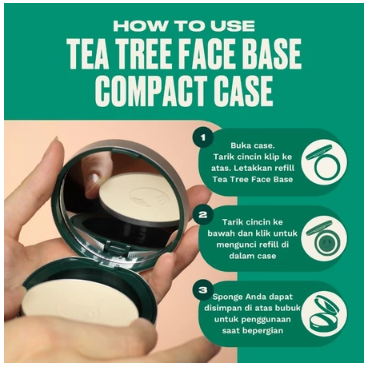 HOW TO USE
TEA TREE FACE BASE COMPACT CASE

1
Buka case. Tarik cincin klip ke atas. Letakkan refill Tea Tree Face Base

2
Tarik cincin ke bawah dan klik untuk mengunci refill di dalam case

3
Sponge Anda dapat disimpan di atas bubuk untuk penggunaan saat bepergian