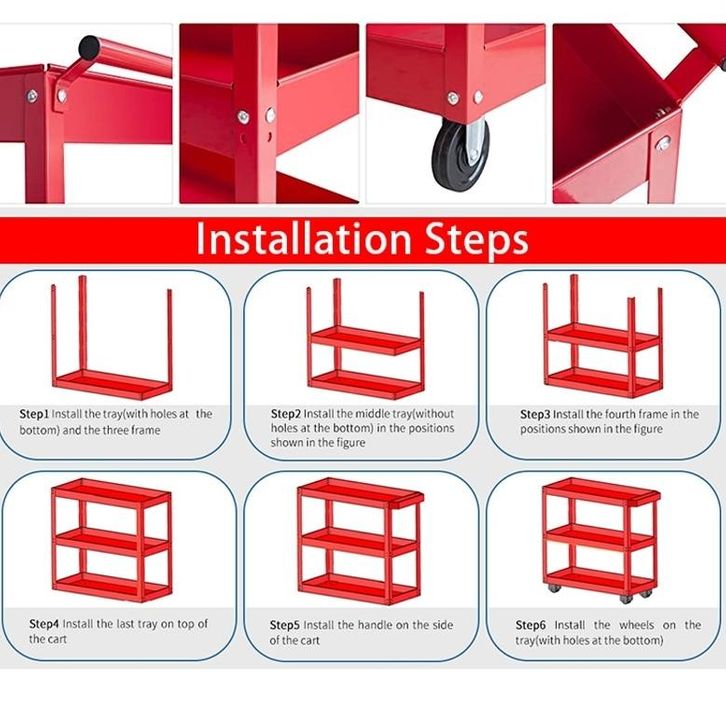 Installation Steps

Step1 Install the tray(with holes at the bottom) and the three frame

Step2 Install the middle tray(without holes at the bottom) in the positions shown in the figure

Step3 Install the fourth frame in the positions shown in the figure

Step4 Install the last tray on top of the cart

Step5 Install the handle on the side of the cart

Step6 Install the wheels on the tray(with holes at the bottom)