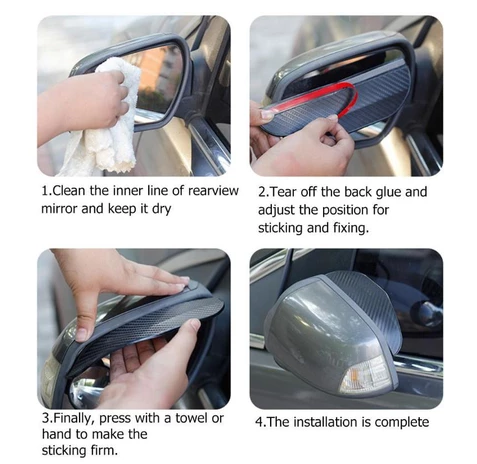 1.Clean the inner line of rearview mirror and keep it dry

2.Tear off the back glue and adjust the position for sticking and fixing.

3.Finally, press with a towel or hand to make the sticking firm.

4.The installation is complete