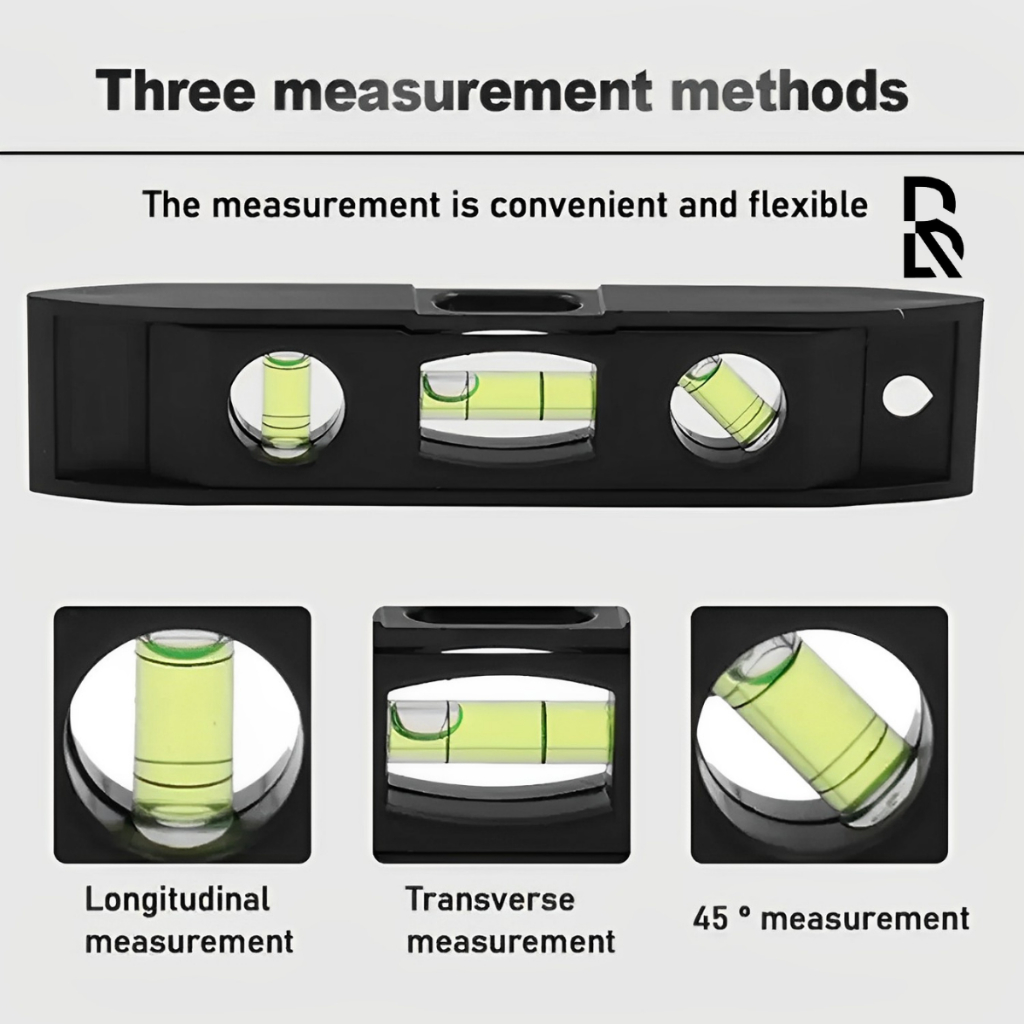 Three measurement methods

The measurement is convenient and flexible

Longitudinal measurement

Transverse measurement

45 ° measurement