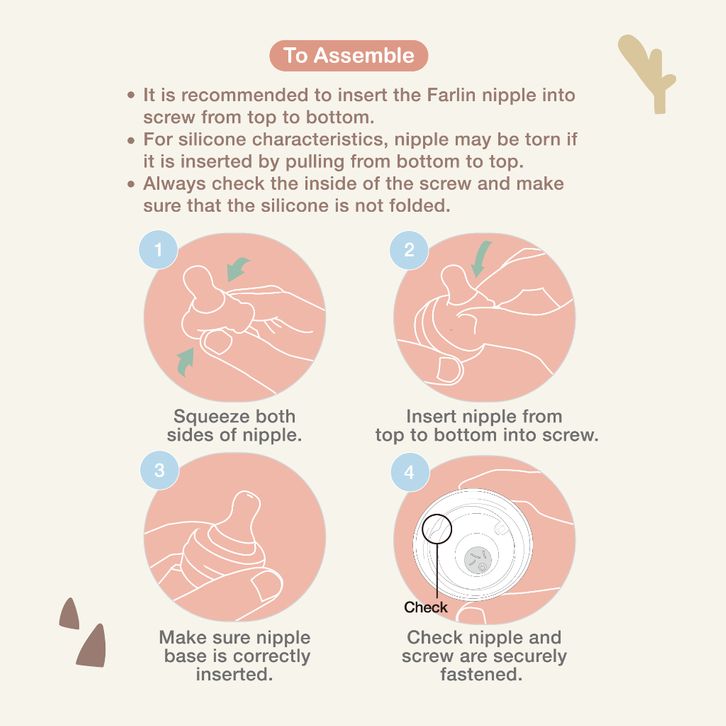 To Assemble

• It is recommended to insert the Farlin nipple into screw from top to bottom.
• For silicone characteristics, nipple may be torn if it is inserted by pulling from bottom to top.
• Always check the inside of the screw and make sure that the silicone is not folded.

1

Squeeze both sides of nipple.

2

Insert nipple from top to bottom into screw.

3

Make sure nipple base is correctly inserted.

4

Check

Check nipple and screw are securely fastened.