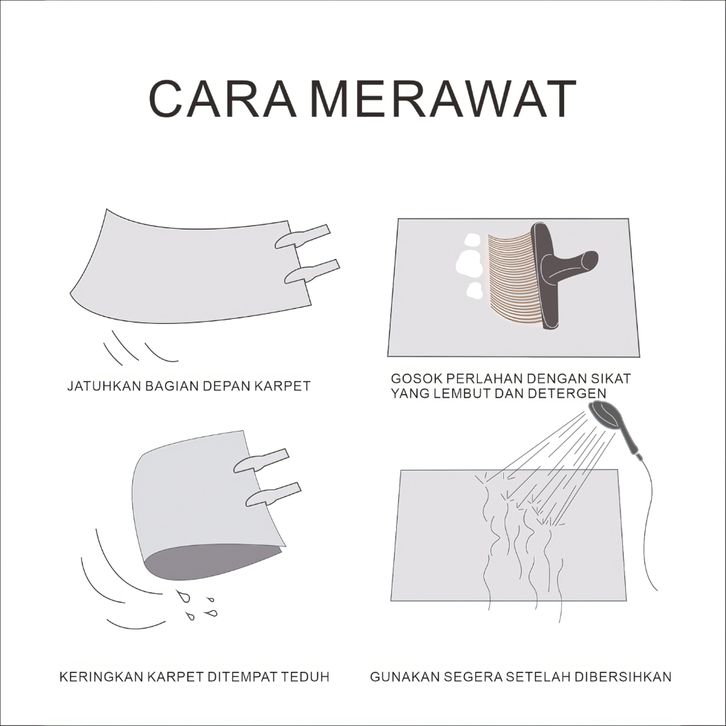 CARA MERAWAT

JATUHKAN BAGIAN DEPAN KARPET

GOSOK PERLAHAN DENGAN SIKAT YANG LEMBUT DAN DETERGEN

KERINGKAN KARPET DITEMPAT TEDUH

GUNAKAN SEGERA SETELAH DIBERSIHKAN