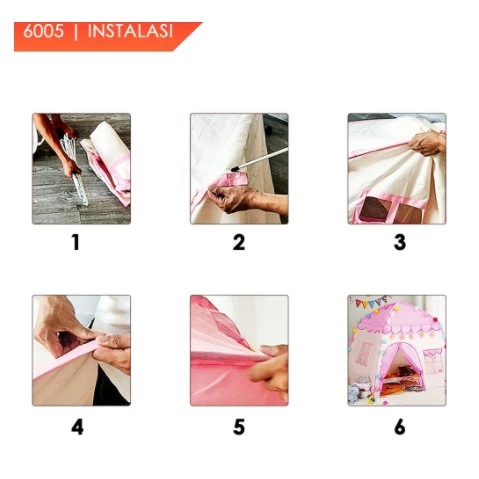 6005 | INSTALASI

1

2

3

4

5

6