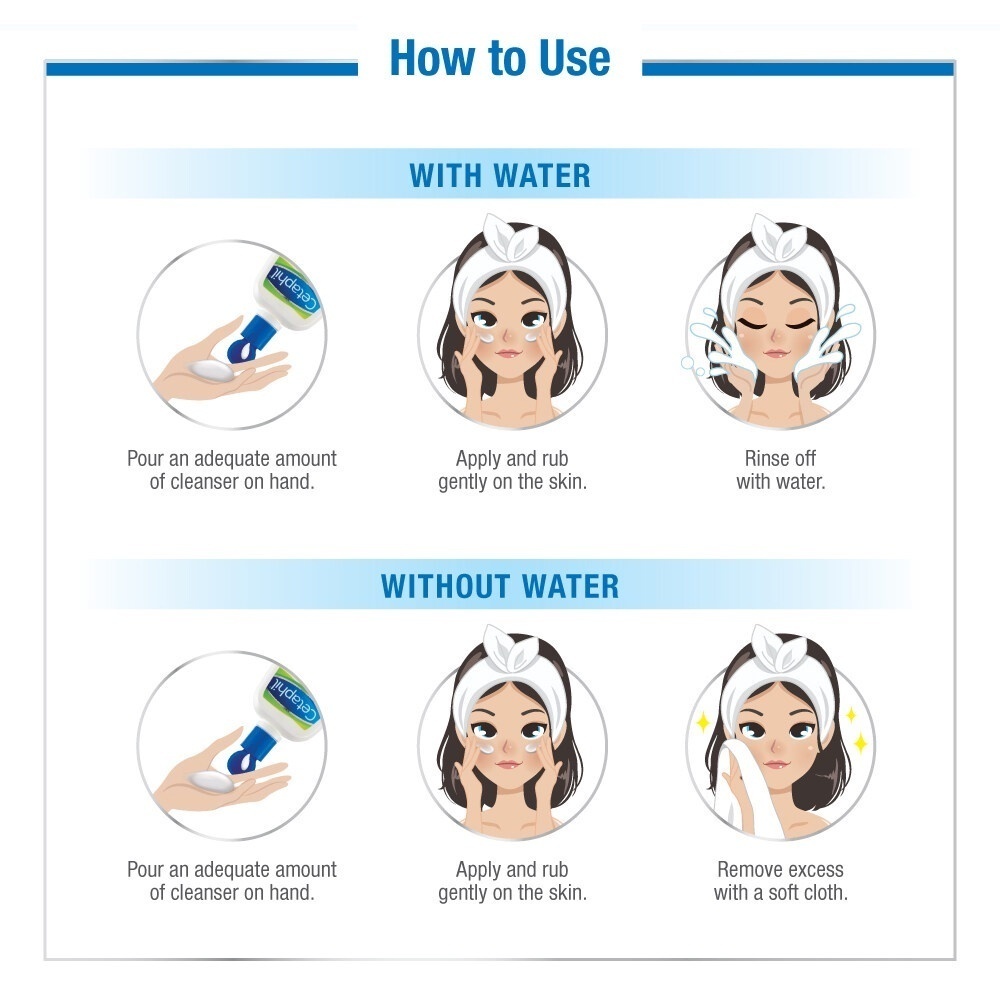 How to Use

WITH WATER

Cetaphil

Pour an adequate amount of cleanser on hand.

Apply and rub gently on the skin.

Rinse off with water.

WITHOUT WATER

Cetaphil

Pour an adequate amount of cleanser on hand.

Apply and rub gently on the skin.

Remove excess with a soft cloth.