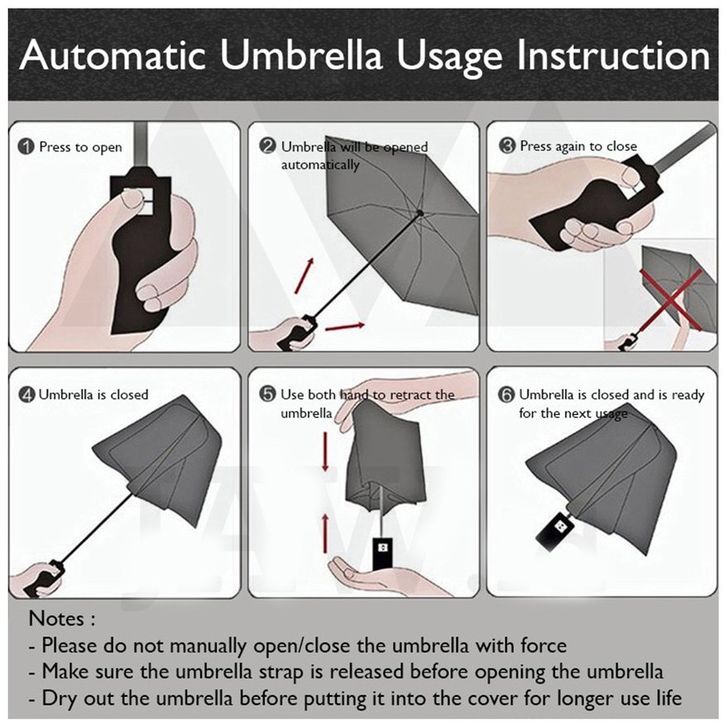 Automatic Umbrella Usage Instruction

1 Press to open

2 Umbrella will be opened automatically

3 Press again to close

4 Umbrella is closed

5 Use both hand to retract the umbrella

6 Umbrella is closed and is ready for the next usage

Notes :
- Please do not manually open/close the umbrella with force
- Make sure the umbrella strap is released before opening the umbrella
- Dry out the umbrella before putting it into the cover for longer use life