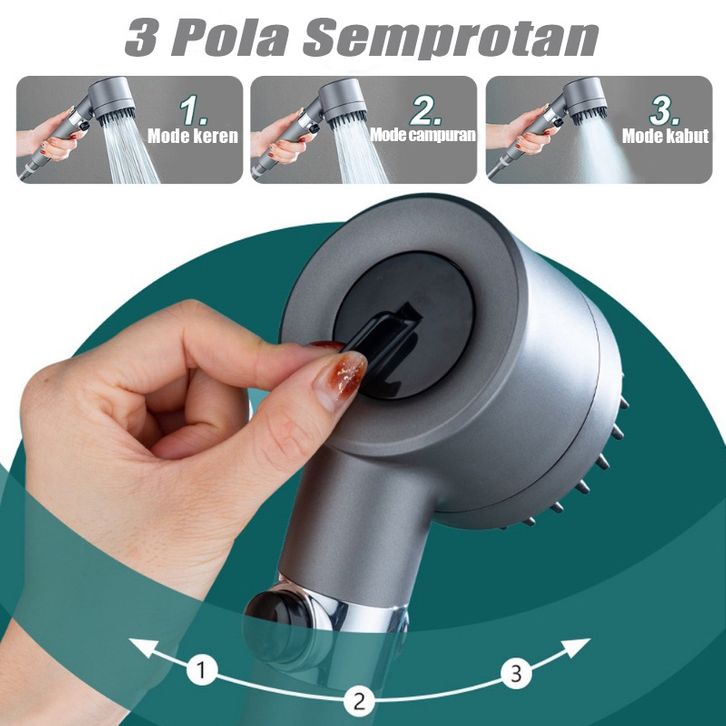 3 Pola Semprotan

1.
Mode keren

2.
Mode campuran

3.
Mode kabut

1

2

3