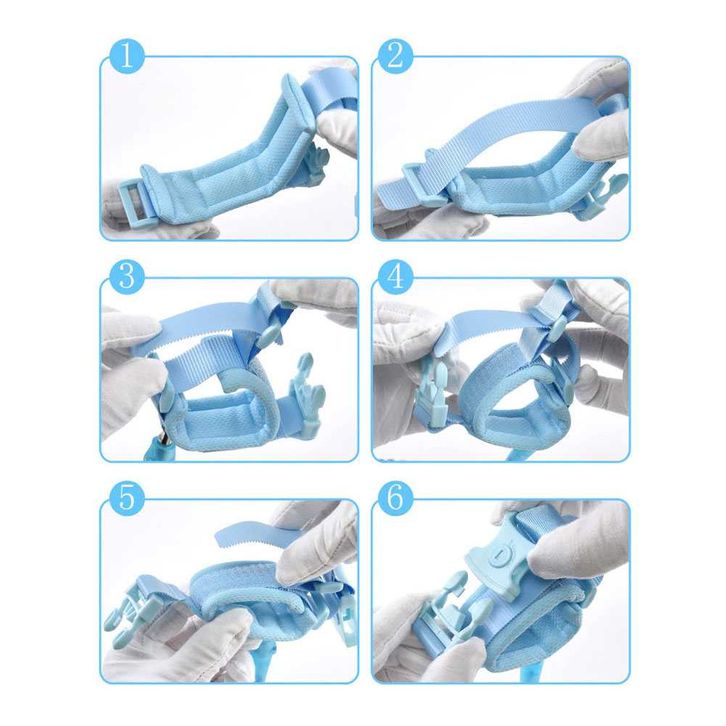 1
2
3
4
5
6