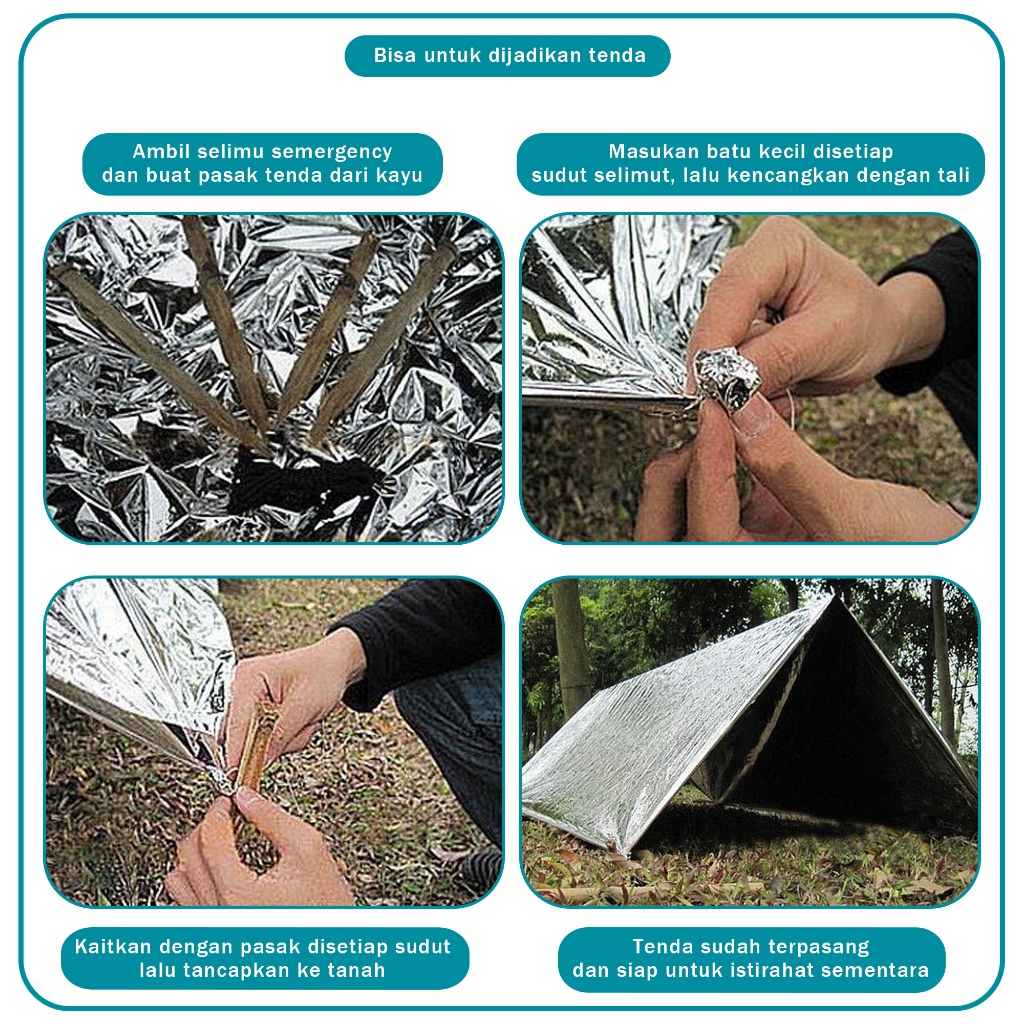 Bisa untuk dijadikan tenda

Ambil selimu semergency dan buat pasak tenda dari kayu

Masukan batu kecil disetiap sudut selimut, lalu kencangkan dengan tali

Kaitkan dengan pasak disetiap sudut lalu tancapkan ke tanah

Tenda sudah terpasang dan siap untuk istirahat sementara