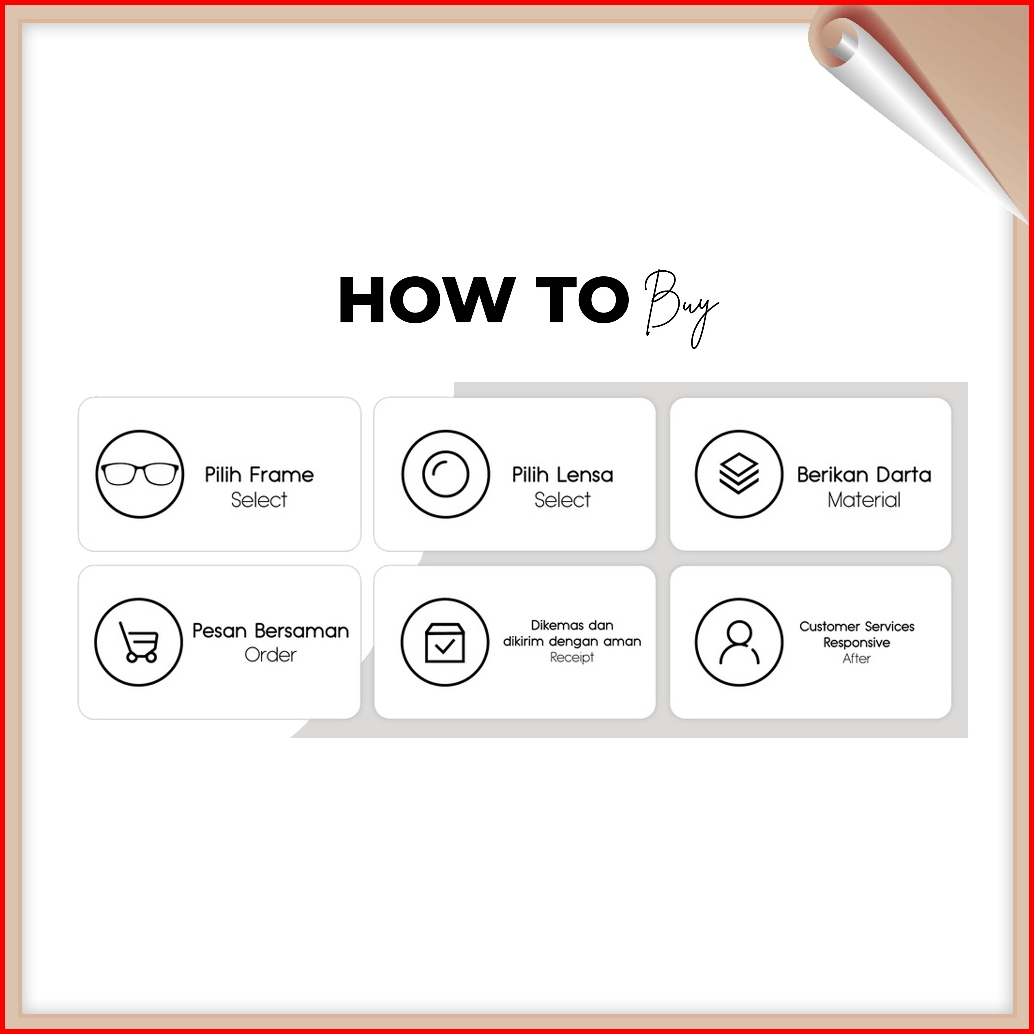 HOW TO Buy

Pilih Frame
Select

Pilih Lensa
Select

Berikan Darta
Material

Pesan Bersaman
Order

Dikemas dan dikirim dengan aman
Receipt

Customer Services Responsive
After