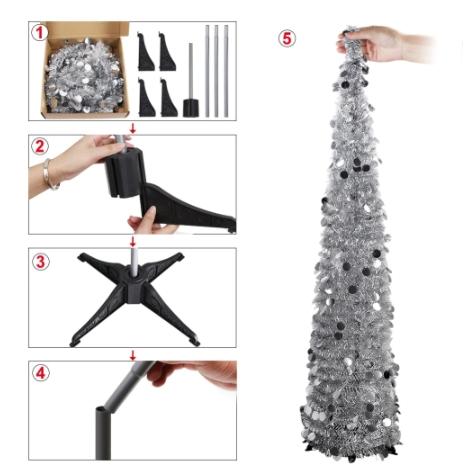 1

2

3

4

5