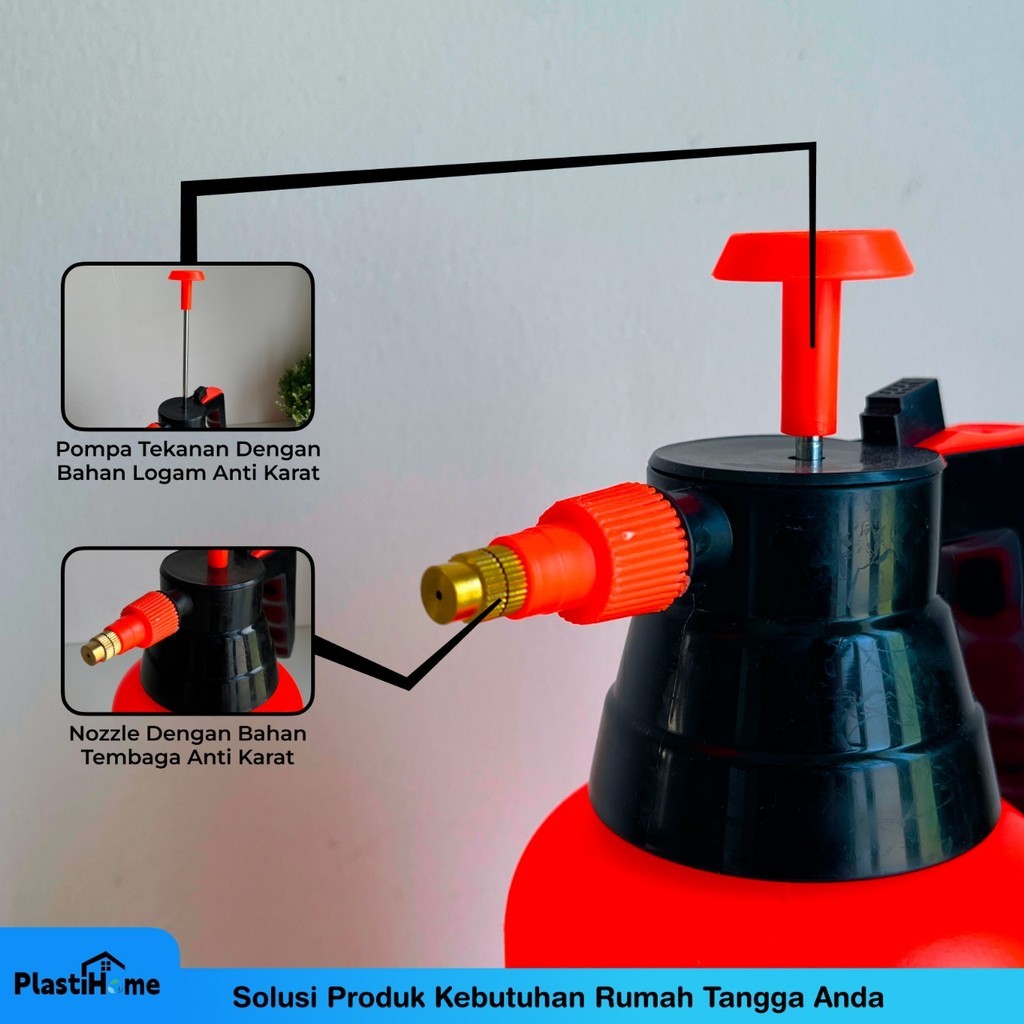 Pompa Tekanan Dengan Bahan Logam Anti Karat

Nozzle Dengan Bahan Tembaga Anti Karat

PlastiHome

Solusi Produk Kebutuhan Rumah Tangga Anda