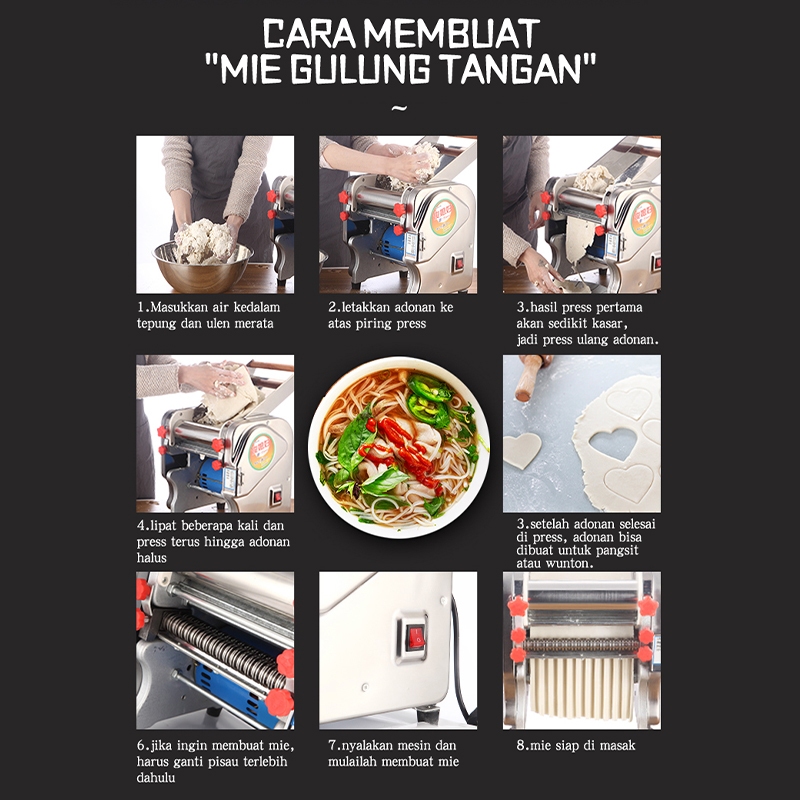 CARA MEMBUAT "MIE GULUNG TANGAN"

~

1.Masukkan air kedalam tepung dan ulen merata

2.letakkan adonan ke atas piring press

3.hasil press pertama akan sedikit kasar, jadi press ulang adonan.

4.lipat beberapa kali dan press terus hingga adonan halus

3.setelah adonan selesai di press, adonan bisa dibuat untuk pangsit atau wunton.

6.jika ingin membuat mie, harus ganti pisau terlebih dahulu

7.nyalakan mesin dan mulailah membuat mie

8.mie siap di masak