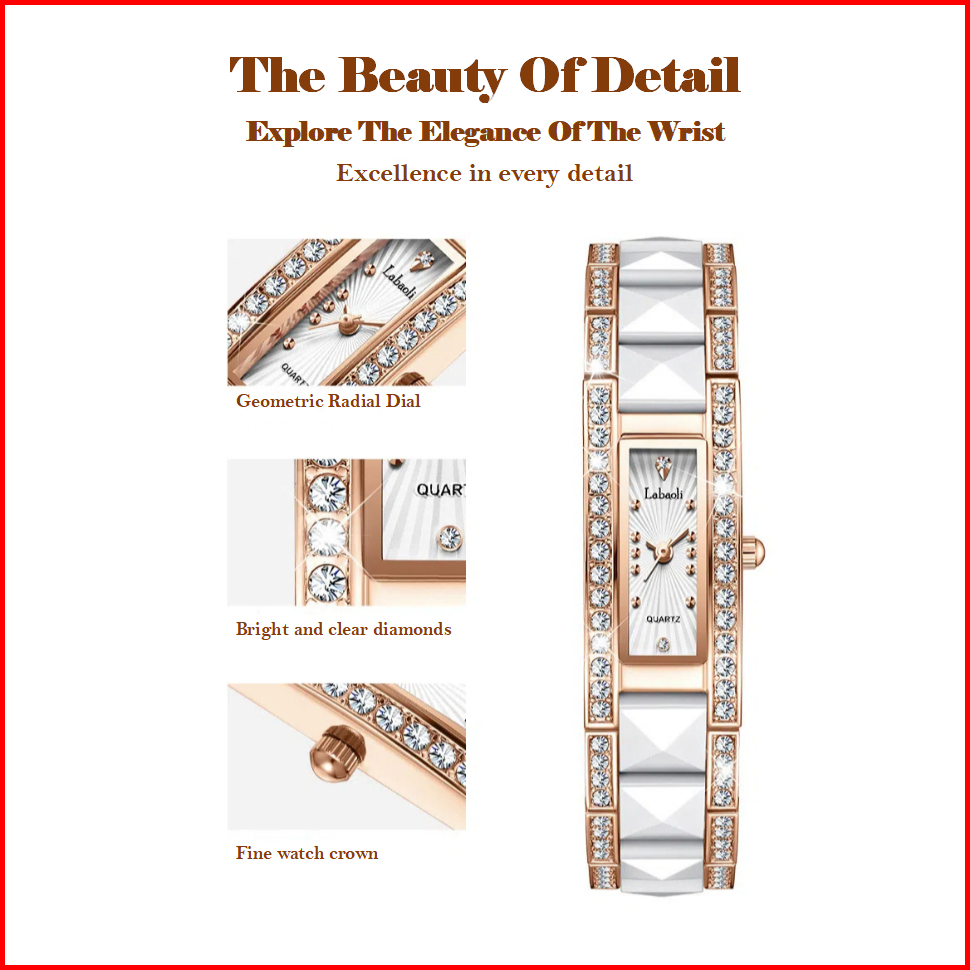 The Beauty Of Detail
Explore The Elegance Of The Wrist
Excellence in every detail

Labaoli
QUARTZ
Geometric Radial Dial

QUART
Bright and clear diamonds

Fine watch crown

Labaoli
QUARTZ