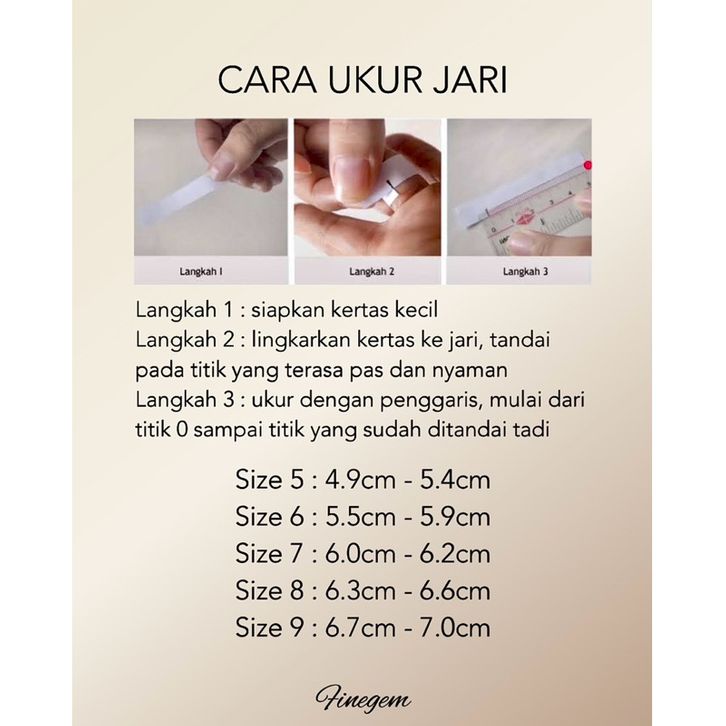 CARA UKUR JARI

Langkah 1

Langkah 2

Langkah 3

Langkah 1 : siapkan kertas kecil
Langkah 2 : lingkarkan kertas ke jari, tandai pada titik yang terasa pas dan nyaman
Langkah 3 : ukur dengan penggaris, mulai dari titik 0 sampai titik yang sudah ditandai tadi

Size 5 : 4.9cm - 5.4cm
Size 6 : 5.5cm - 5.9cm
Size 7 : 6.0cm - 6.2cm
Size 8 : 6.3cm - 6.6cm
Size 9 : 6.7cm - 7.0cm

Finegem