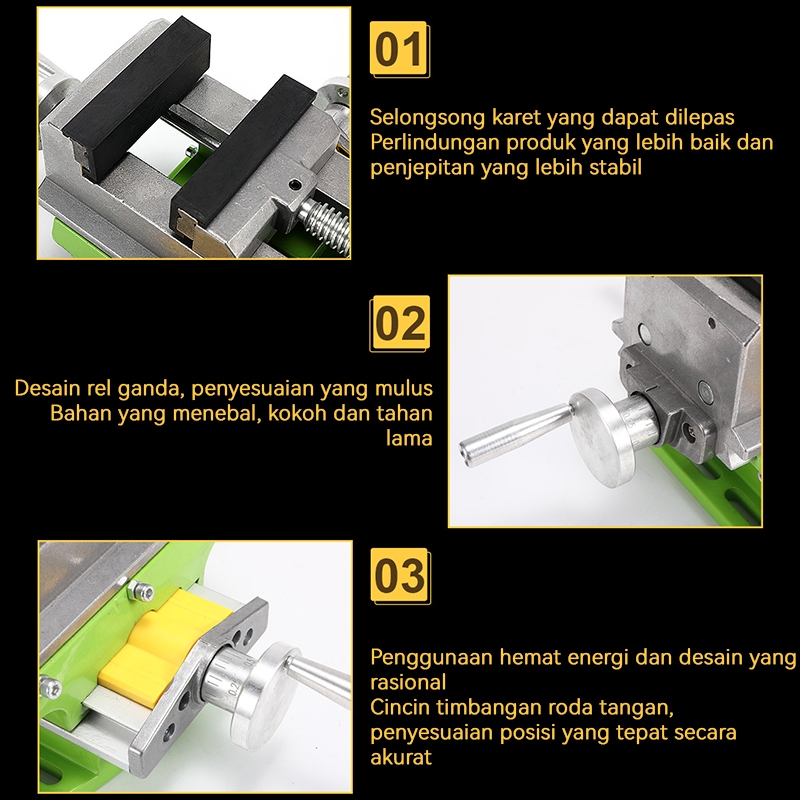 01

Selongsong karet yang dapat dilepas
Perlindungan produk yang lebih baik dan penjepitan yang lebih stabil

02

Desain rel ganda, penyesuaian yang mulus
Bahan yang menebal, kokoh dan tahan lama

03

Penggunaan hemat energi dan desain yang rasional
Cincin timbangan roda tangan, penyesuaian posisi yang tepat secara akurat