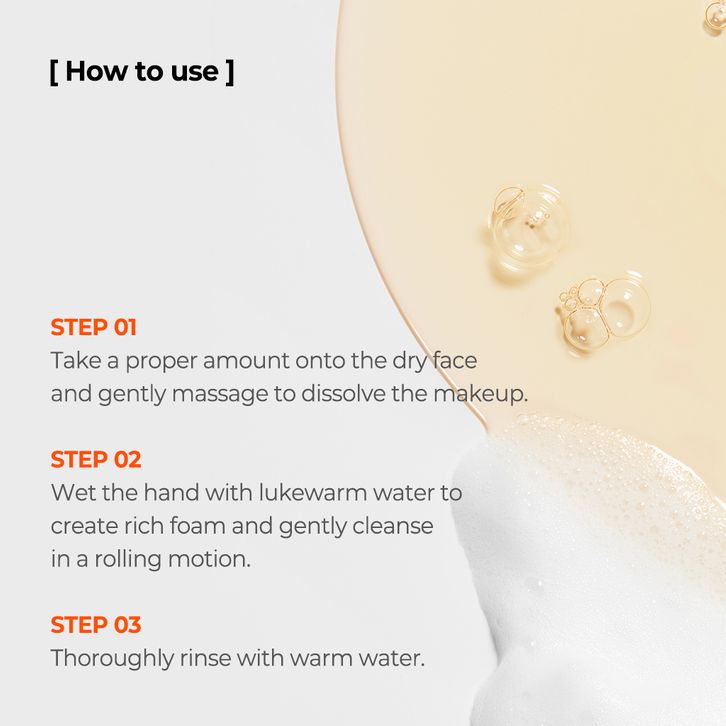 [ How to use ]

STEP 01
Take a proper amount onto the dry face and gently massage to dissolve the makeup.

STEP 02
Wet the hand with lukewarm water to create rich foam and gently cleanse in a rolling motion.

STEP 03
Thoroughly rinse with warm water.