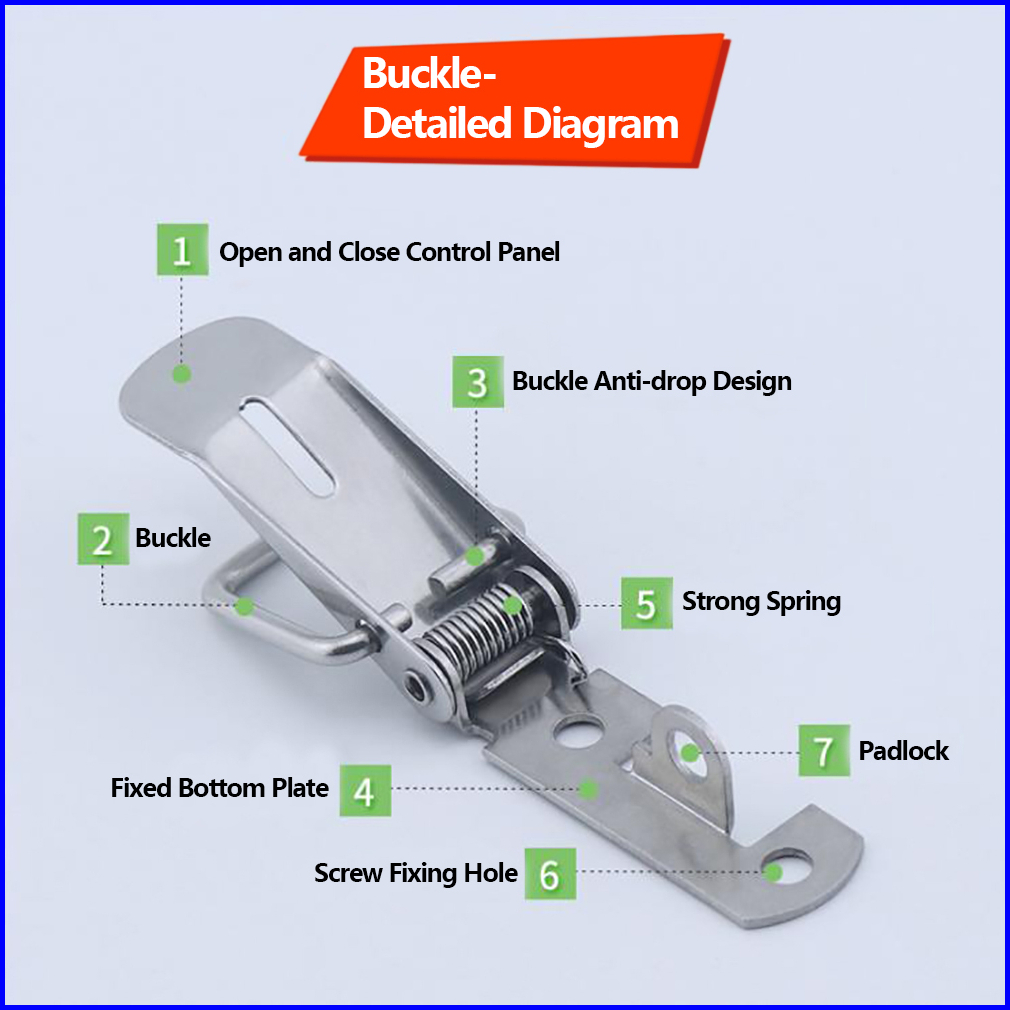 Buckle-
Detailed Diagram

1 Open and Close Control Panel

3 Buckle Anti-drop Design

2 Buckle

5 Strong Spring

7 Padlock

Fixed Bottom Plate 4

Screw Fixing Hole 6