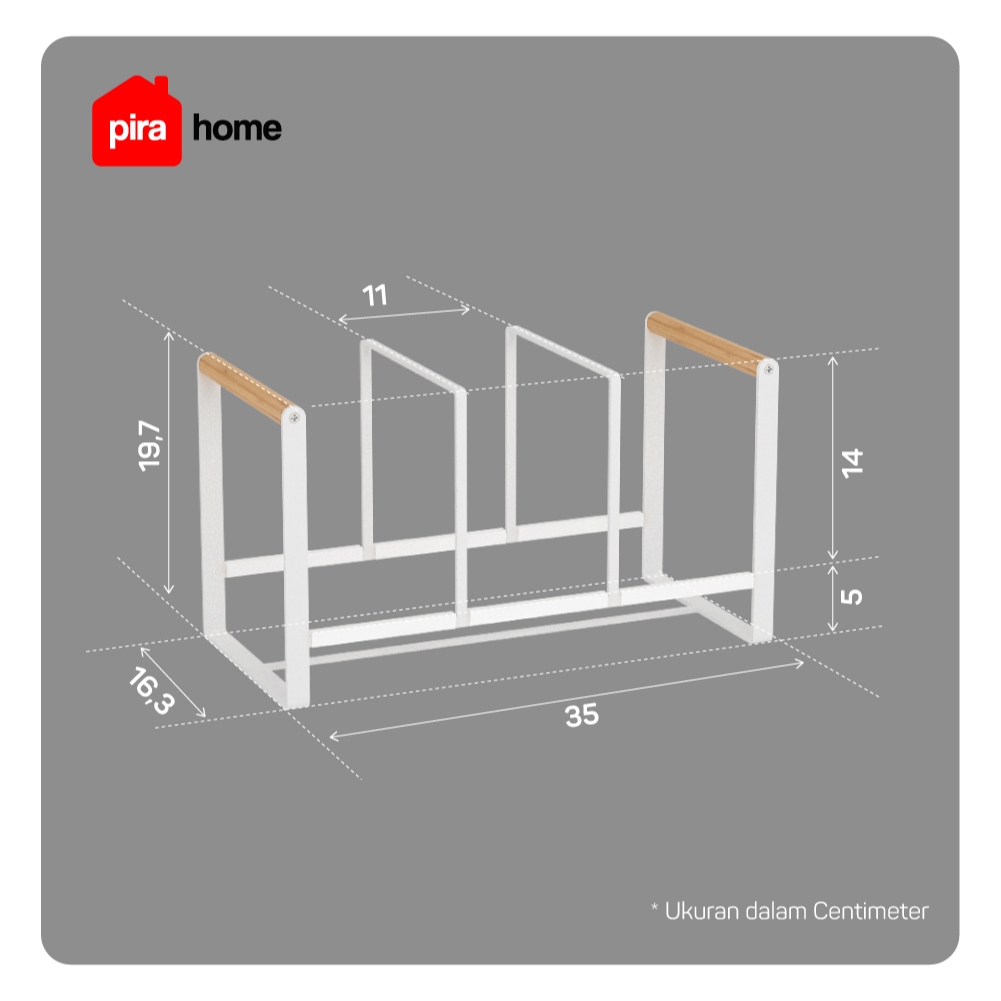 pira home

11

19,7

14

5

16,3

35

* Ukuran dalam Centimeter