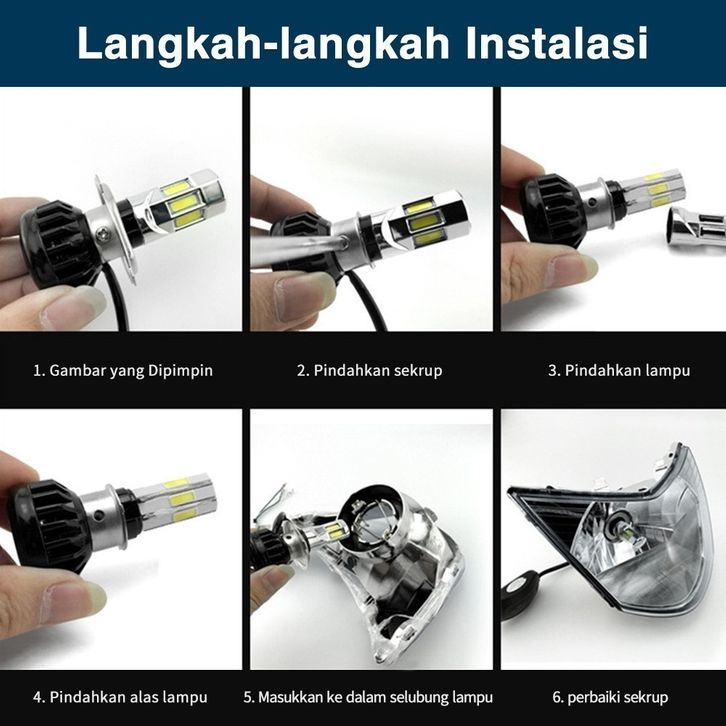 Langkah-langkah Instalasi

1. Gambar yang Dipimpin

2. Pindahkan sekrup

3. Pindahkan lampu

4. Pindahkan alas lampu

5. Masukkan ke dalam selubung lampu

6. perbaiki sekrup