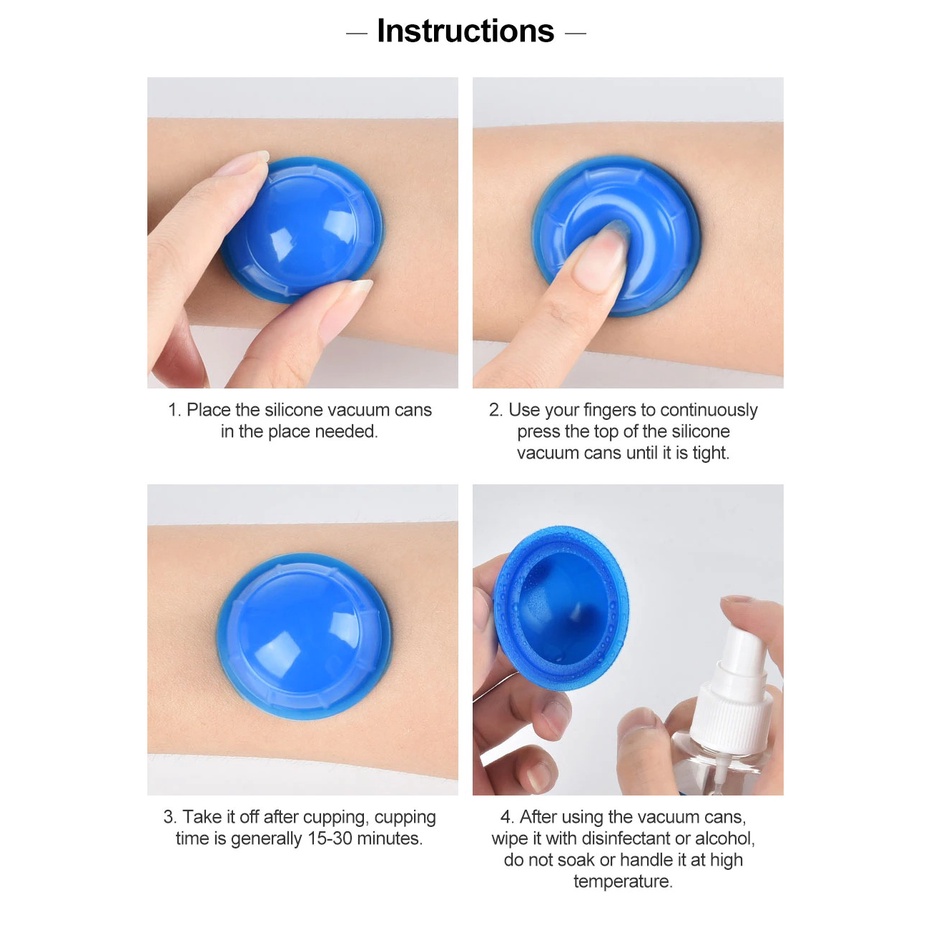 — Instructions —

1. Place the silicone vacuum cans in the place needed.

2. Use your fingers to continuously press the top of the silicone vacuum cans until it is tight.

3. Take it off after cupping, cupping time is generally 15-30 minutes.

4. After using the vacuum cans, wipe it with disinfectant or alcohol, do not soak or handle it at high temperature.