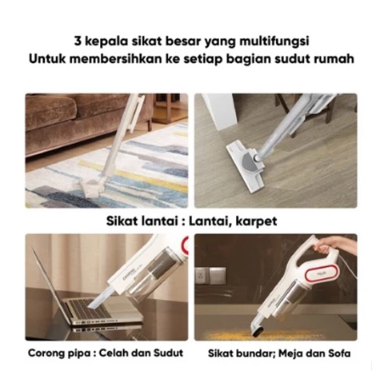 3 kepala sikat besar yang multifungsi
Untuk membersihkan ke setiap bagian sudut rumah

Sikat lantai : Lantai, karpet

Corong pipa : Celah dan Sudut

Sikat bundar; Meja dan Sofa