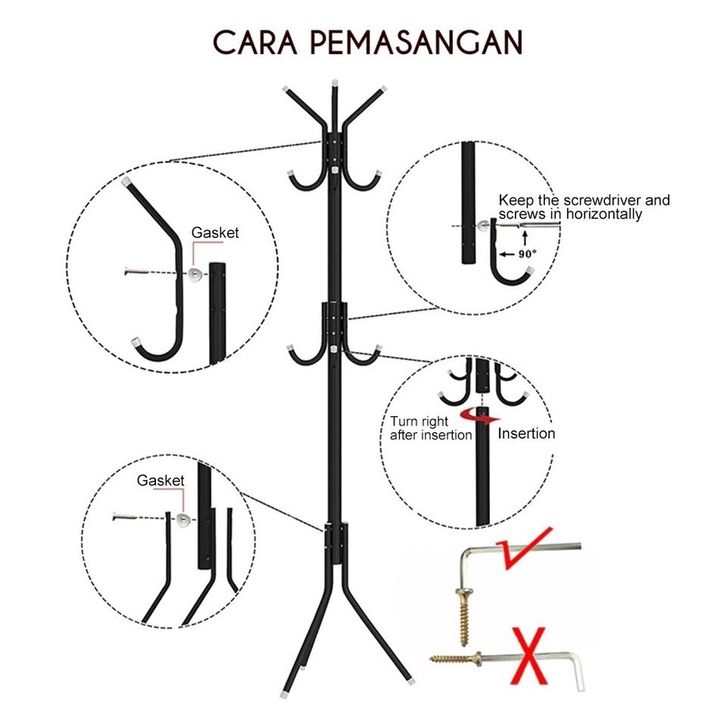 CARA PEMASANGAN

Gasket

Keep the screwdriver and screws in horizontally

90°

Turn right after insertion

Insertion

Gasket