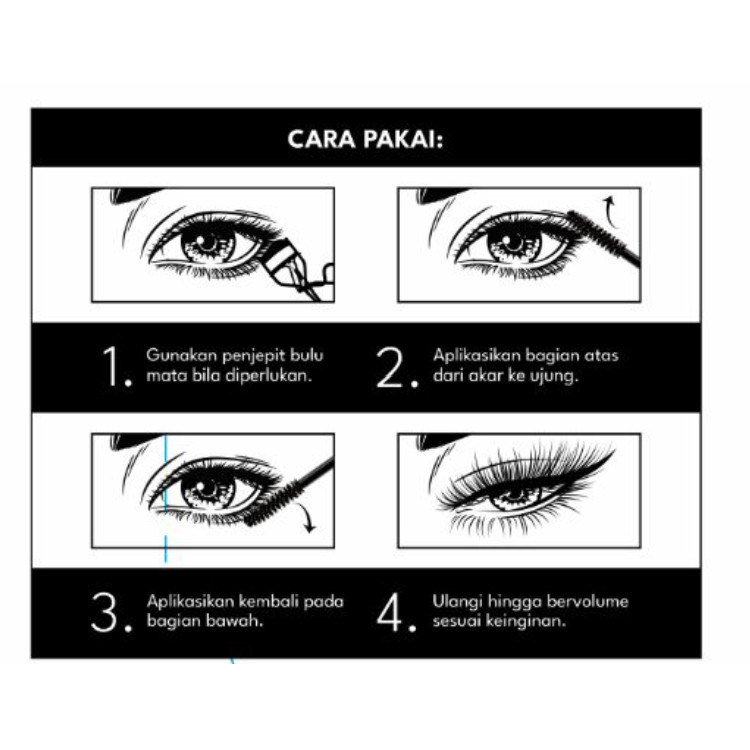 CARA PAKAI:

1. Gunakan penjepit bulu mata bila diperlukan.

2. Aplikasikan bagian atas dari akar ke ujung.

3. Aplikasikan kembali pada bagian bawah.

4. Ulangi hingga bervolume sesuai keinginan.