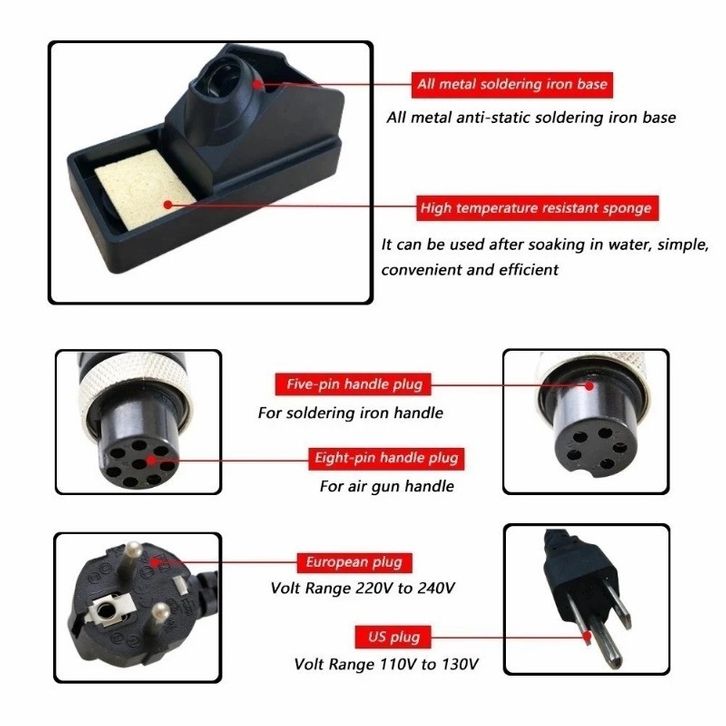 All metal soldering iron base

All metal anti-static soldering iron base

High temperature resistant sponge

It can be used after soaking in water, simple, convenient and efficient

Five-pin handle plug

For soldering iron handle

Eight-pin handle plug

For air gun handle

European plug

Volt Range 220V to 240V

US plug

Volt Range 110V to 130V