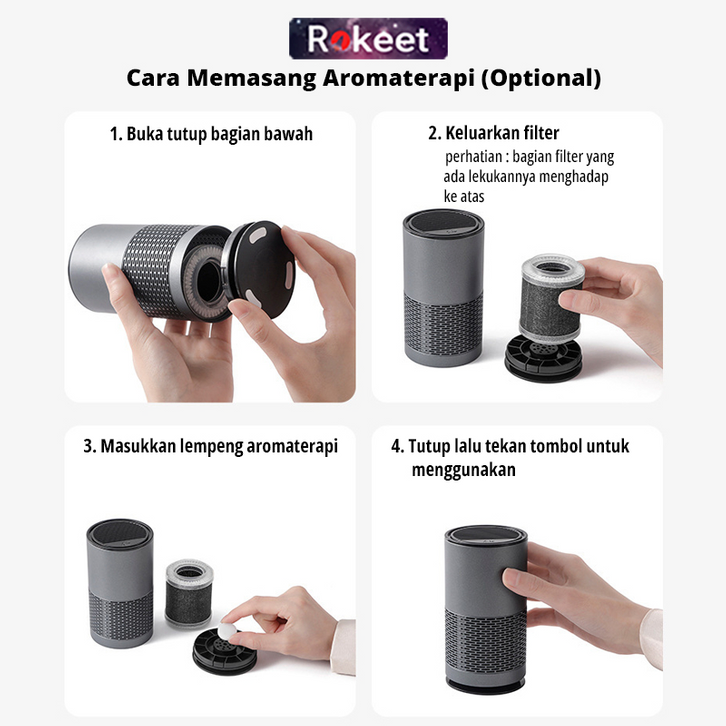 Rokeet

Cara Memasang Aromaterapi (Optional)

1. Buka tutup bagian bawah

2. Keluarkan filter

perhatian : bagian filter yang ada lekukannya menghadap ke atas

3. Masukkan lempeng aromaterapi

4. Tutup lalu tekan tombol untuk menggunakan