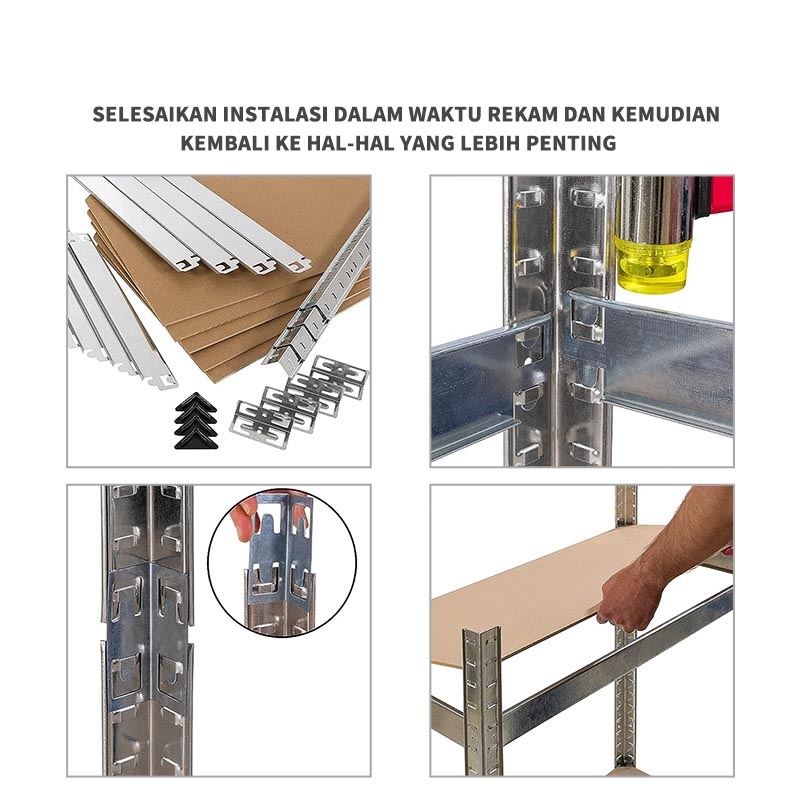 SELESAIKAN INSTALASI DALAM WAKTU REKAM DAN KEMUDIAN KEMBALI KE HAL-HAL YANG LEBIH PENTING