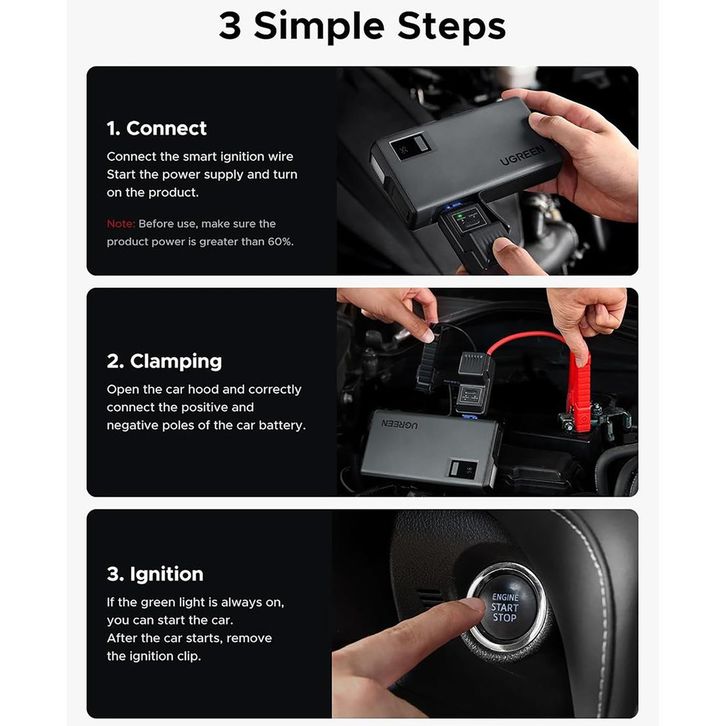 3 Simple Steps

1. Connect

Connect the smart ignition wire Start the power supply and turn on the product.

Note: Before use, make sure the product power is greater than 60%.

UGREEN

2. Clamping

Open the car hood and correctly connect the positive and negative poles of the car battery.

UGREEN

3. Ignition

If the green light is always on, you can start the car. After the car starts, remove the ignition clip.

ENGINE START STOP