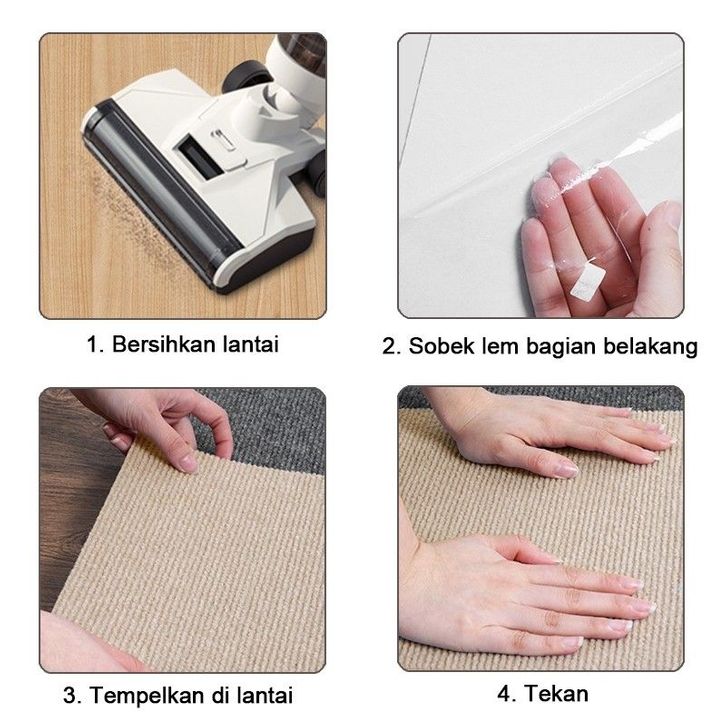 1. Bersihkan lantai

2. Sobek lem bagian belakang

3. Tempelkan di lantai

4. Tekan