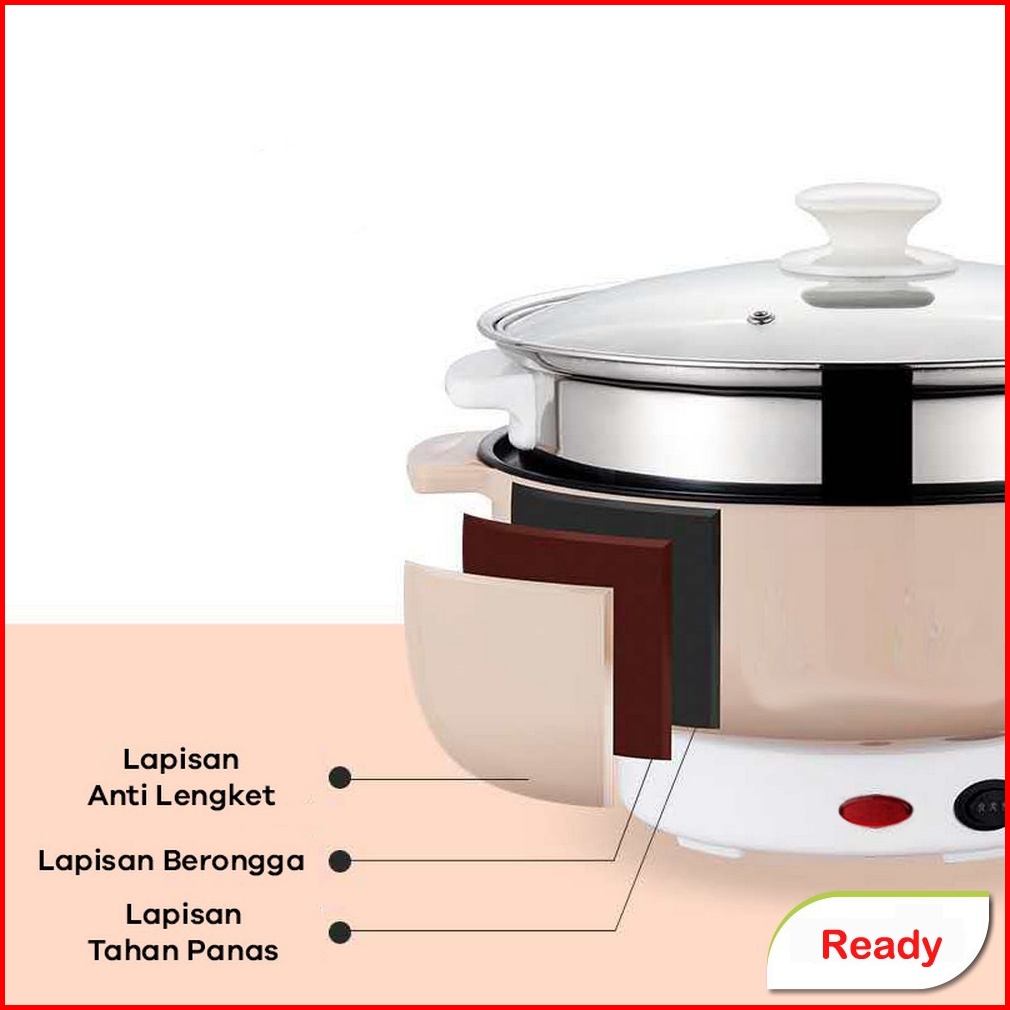 Lapisan Anti Lengket

Lapisan Berongga

Lapisan Tahan Panas

Ready