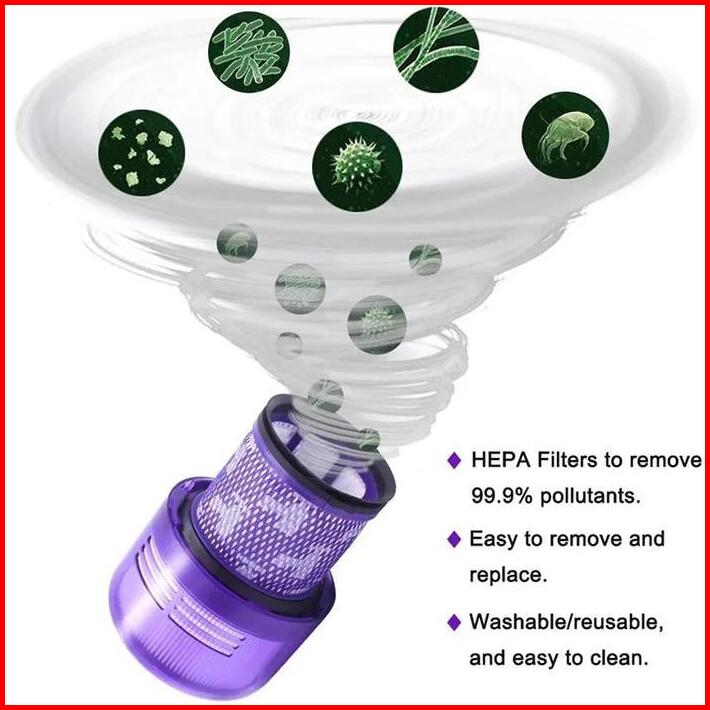 ◆ HEPA Filters to remove 99.9% pollutants.

◆ Easy to remove and replace.

◆ Washable/reusable, and easy to clean.