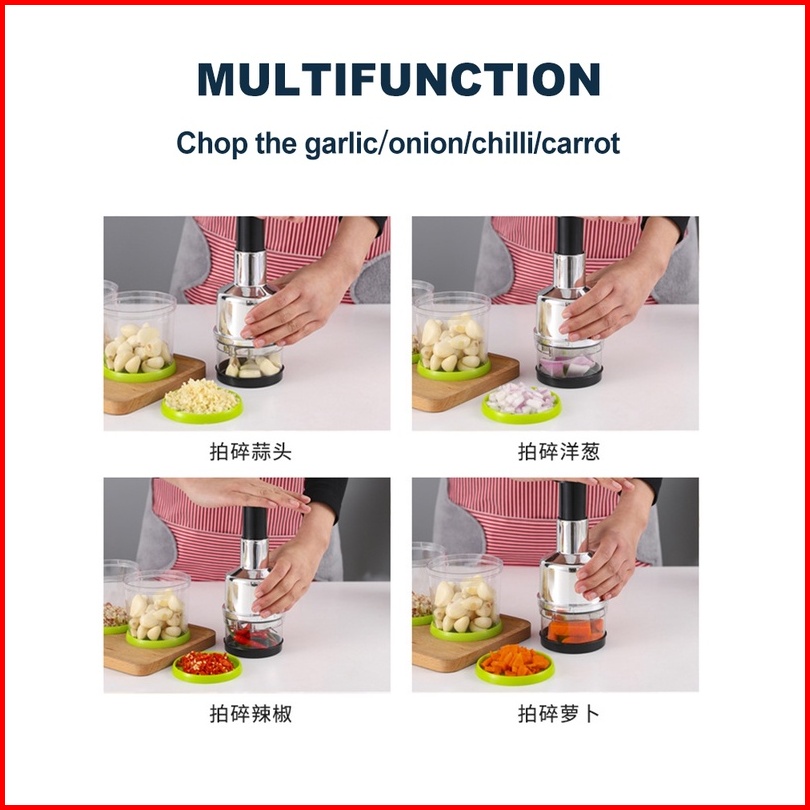 MULTIFUNCTION

Chop the garlic/onion/chilli/carrot

拍碎蒜头

拍碎洋葱

拍碎辣椒

拍碎萝卜