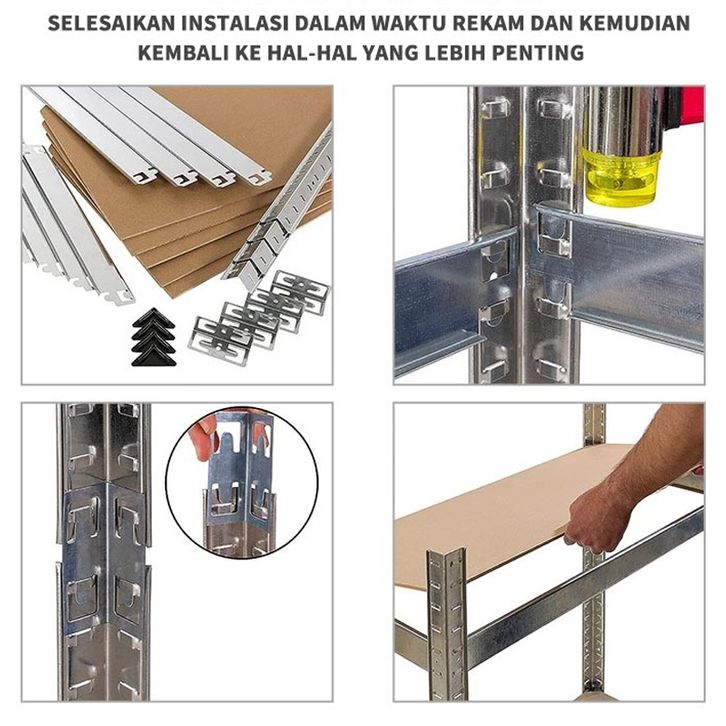 SELESAIKAN INSTALASI DALAM WAKTU REKAM DAN KEMUDIAN KEMBALI KE HAL-HAL YANG LEBIH PENTING