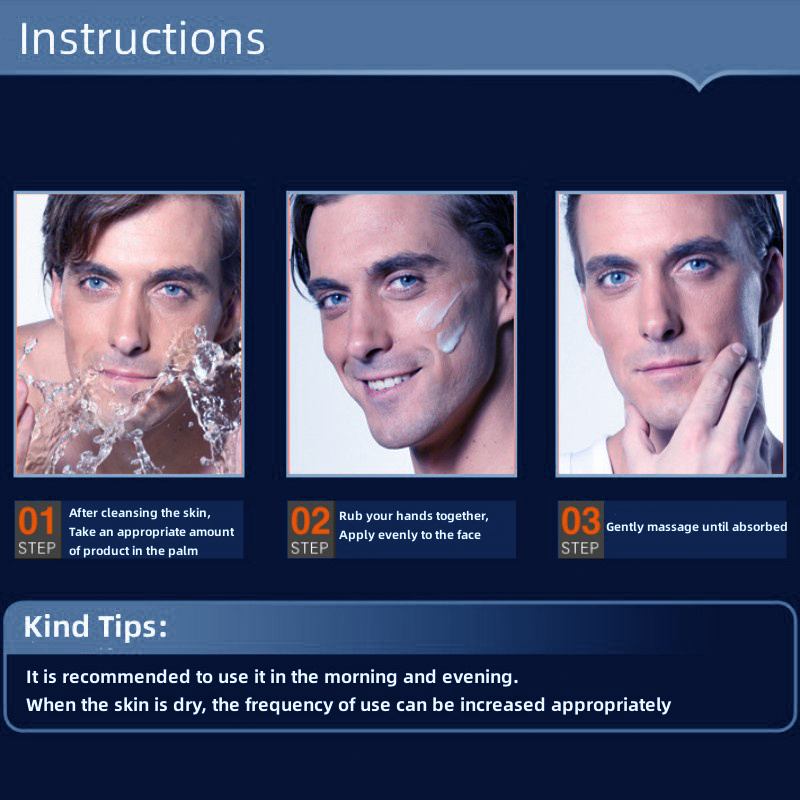 Instructions

01 STEP After cleansing the skin, Take an appropriate amount of product in the palm

02 STEP Rub your hands together, Apply evenly to the face

03 STEP Gently massage until absorbed

Kind Tips:

It is recommended to use it in the morning and evening.
When the skin is dry, the frequency of use can be increased appropriately