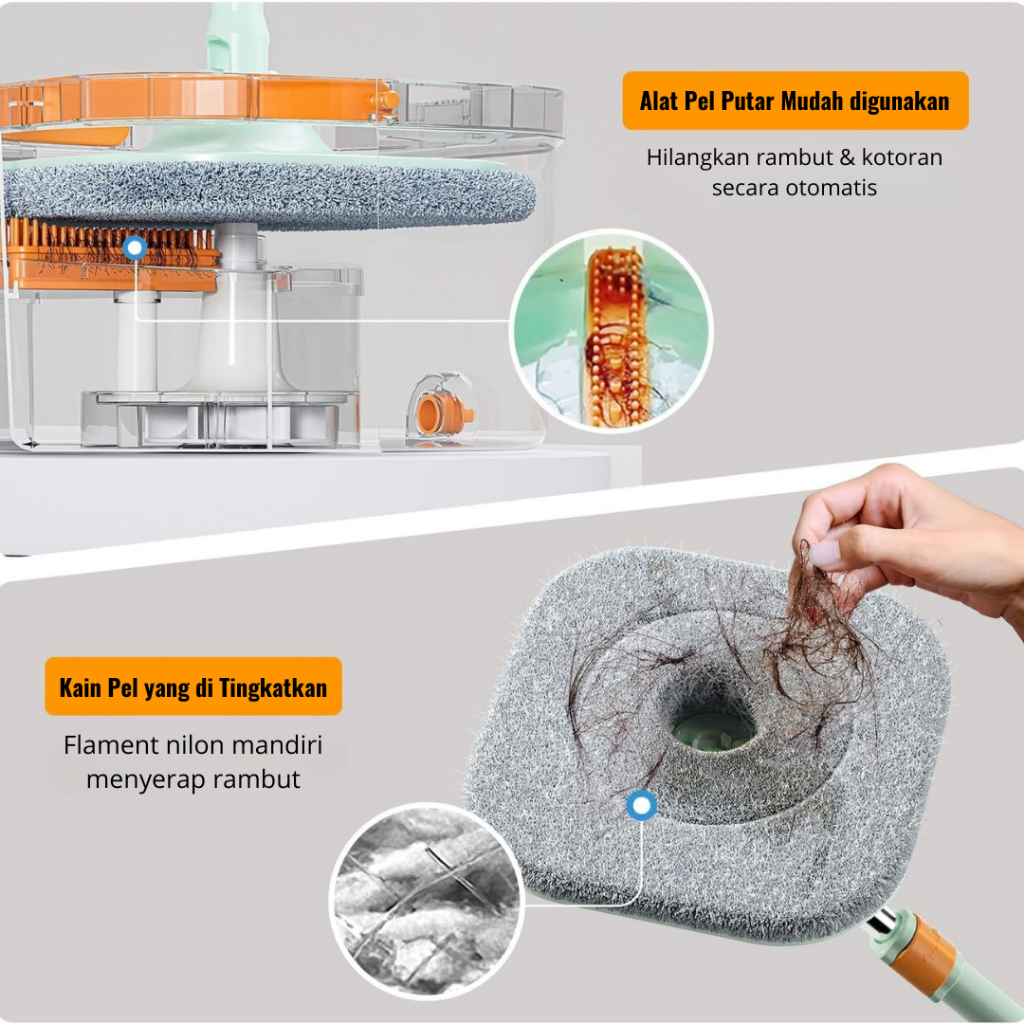 Alat Pel Putar Mudah digunakan

Hilangkan rambut & kotoran secara otomatis

Kain Pel yang di Tingkatkan

Flament nilon mandiri menyerap rambut