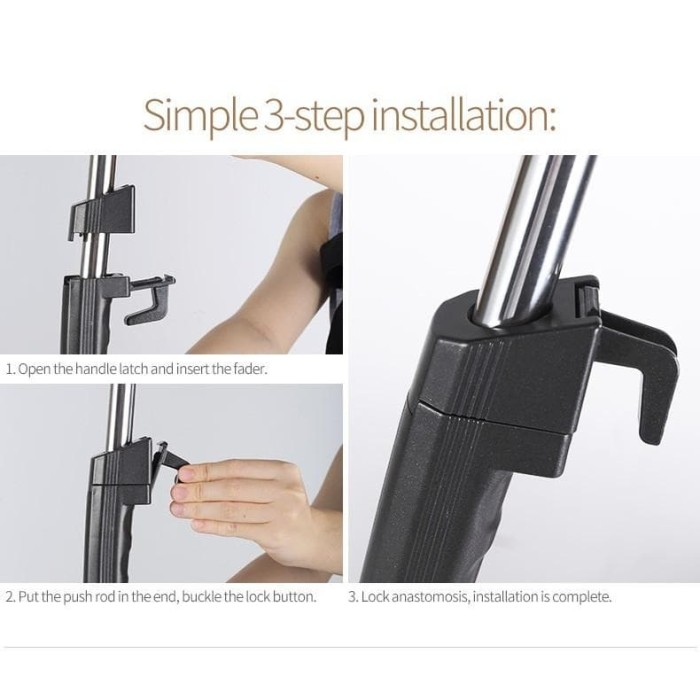 Simple 3-step installation:

1. Open the handle latch and insert the fader.

2. Put the push rod in the end, buckle the lock button.

3. Lock anastomosis, installation is complete.