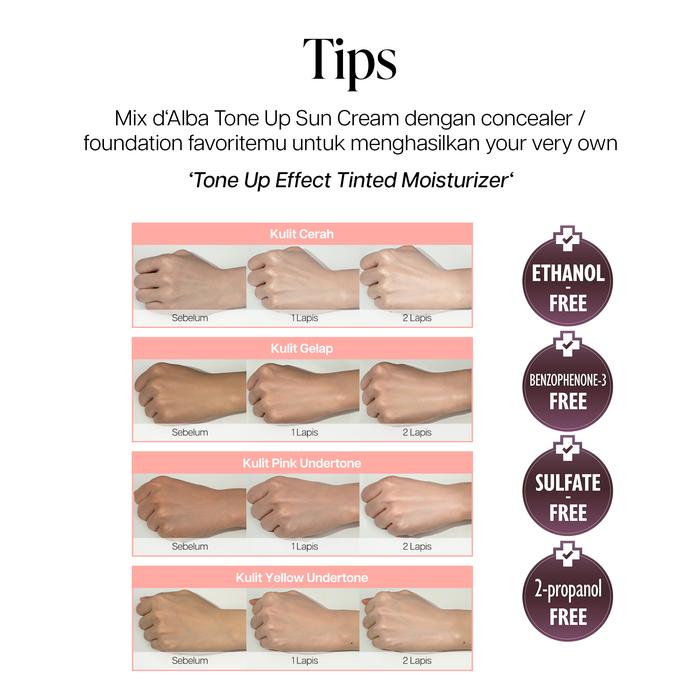 Tips

Mix d'Alba Tone Up Sun Cream dengan concealer / foundation favoritemu untuk menghasilkan your very own

'Tone Up Effect Tinted Moisturizer'

Kulit Cerah

Sebelum 1 Lapis 2 Lapis

Kulit Gelap

Sebelum 1 Lapis 2 Lapis

Kulit Pink Undertone

Sebelum 1 Lapis 2 Lapis

Kulit Yellow Undertone

Sebelum 1 Lapis 2 Lapis

ETHANOL - FREE

BENZOPHENONE-3 FREE

SULFATE - FREE

2-propanol FREE