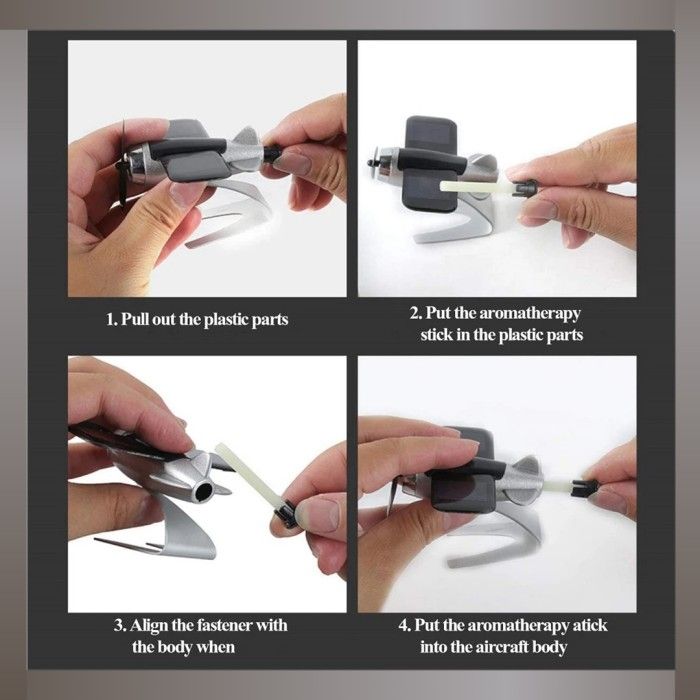 1. Pull out the plastic parts

2. Put the aromatherapy stick in the plastic parts

3. Align the fastener with the body when

4. Put the aromatherapy atick into the aircraft body