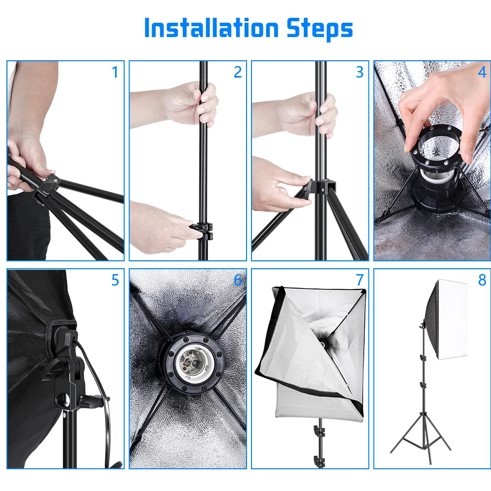 Installation Steps

1

2

3

4

5

6

7

8