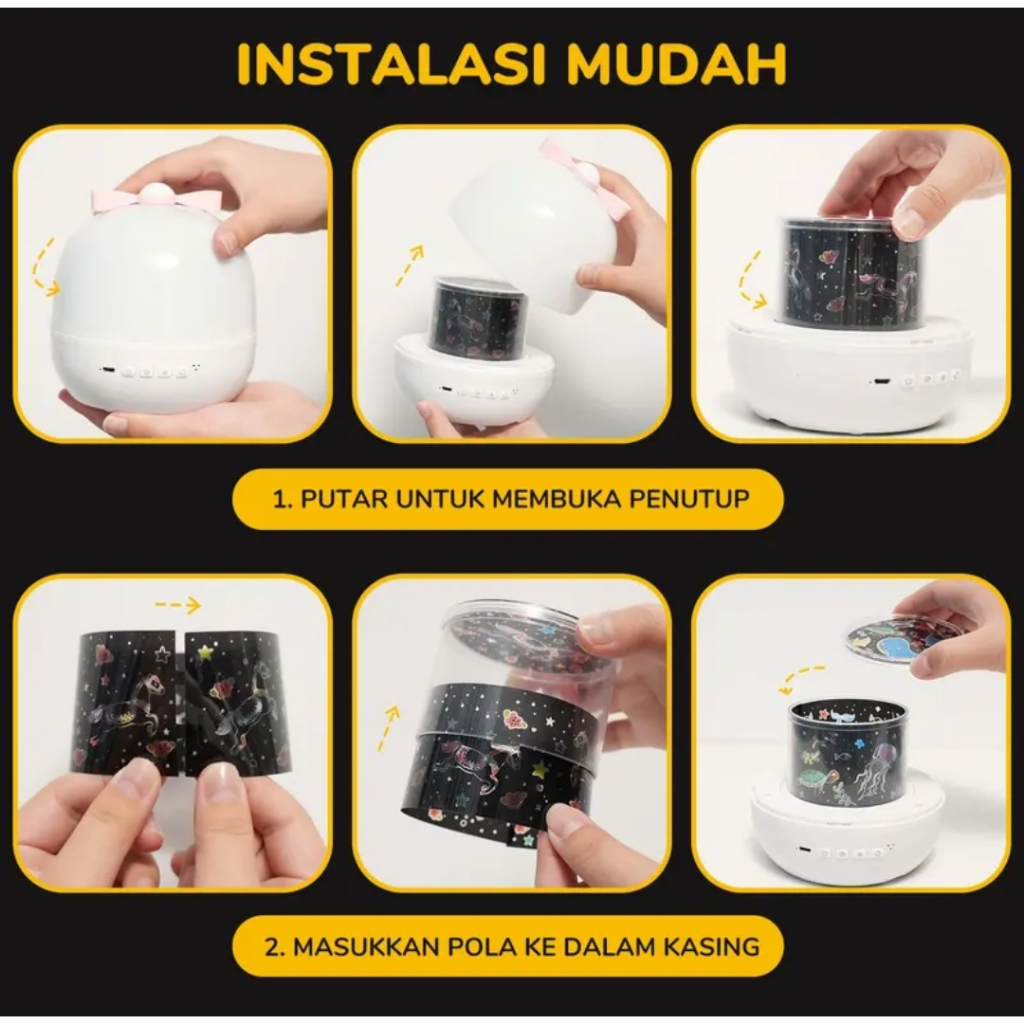 INSTALASI MUDAH

1. PUTAR UNTUK MEMBUKA PENUTUP

2. MASUKKAN POLA KE DALAM KASING