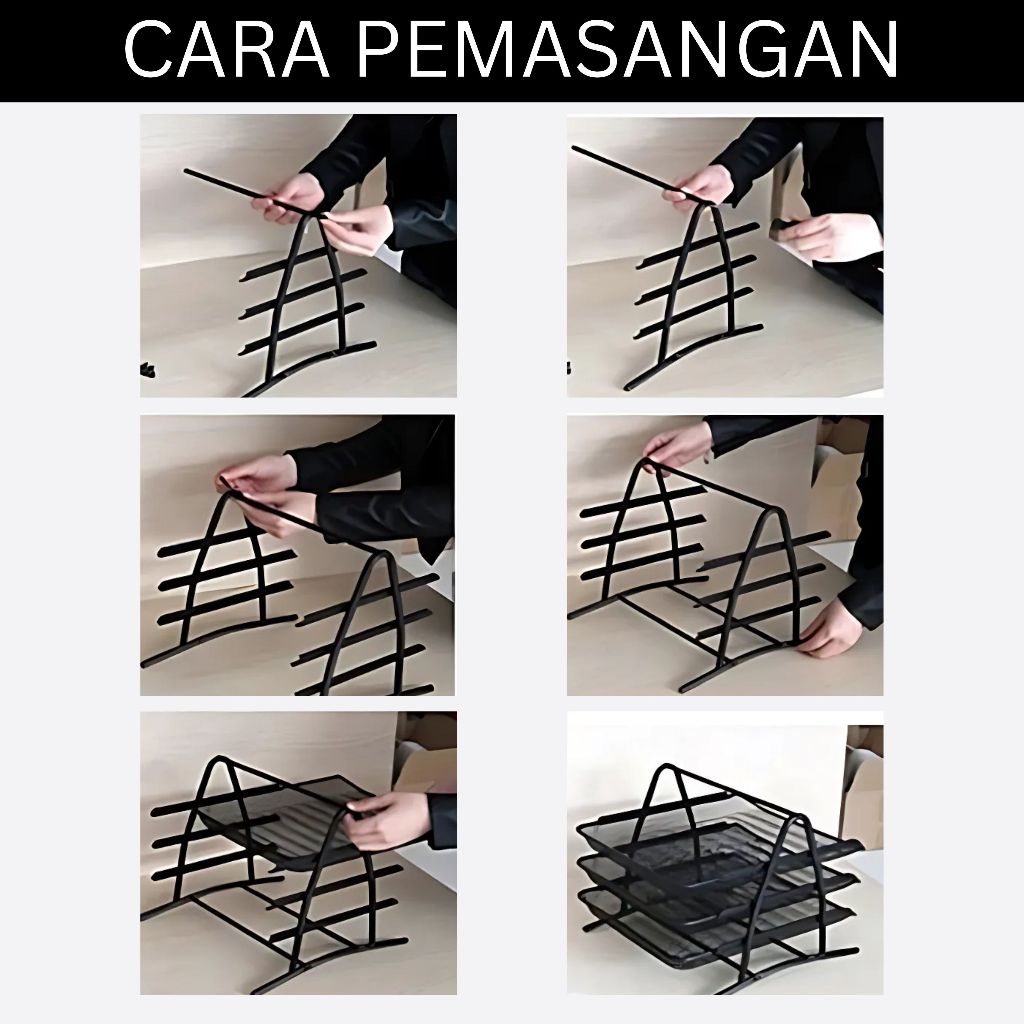 CARA PEMASANGAN